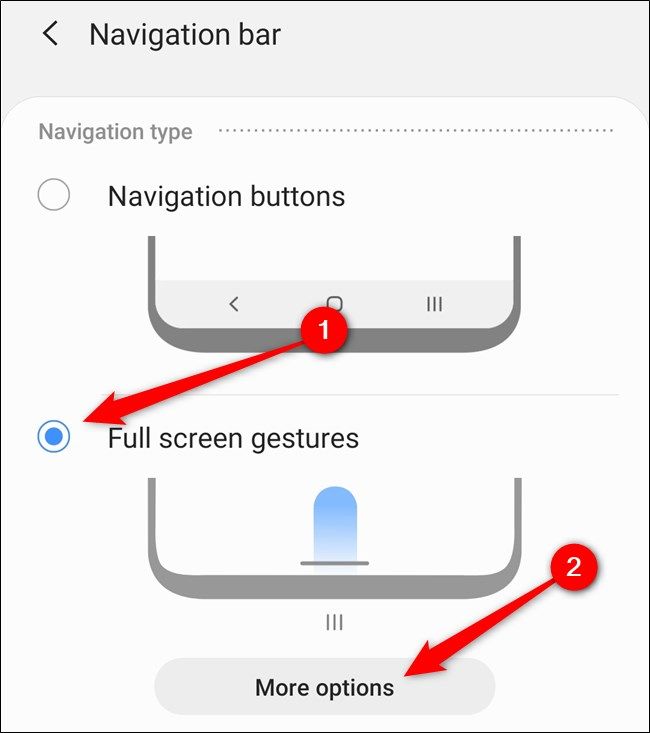 Navigation bar

Navigation type

Navigation buttons

1

Full screen gestures

2

More options