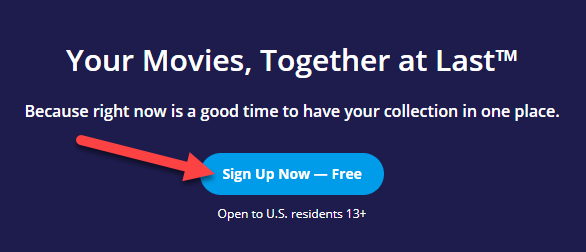 Your Movies, Together at Last™

Because right now is a good time to have your collection in one place.

Sign Up Now — Free

Open to U.S. residents 13+