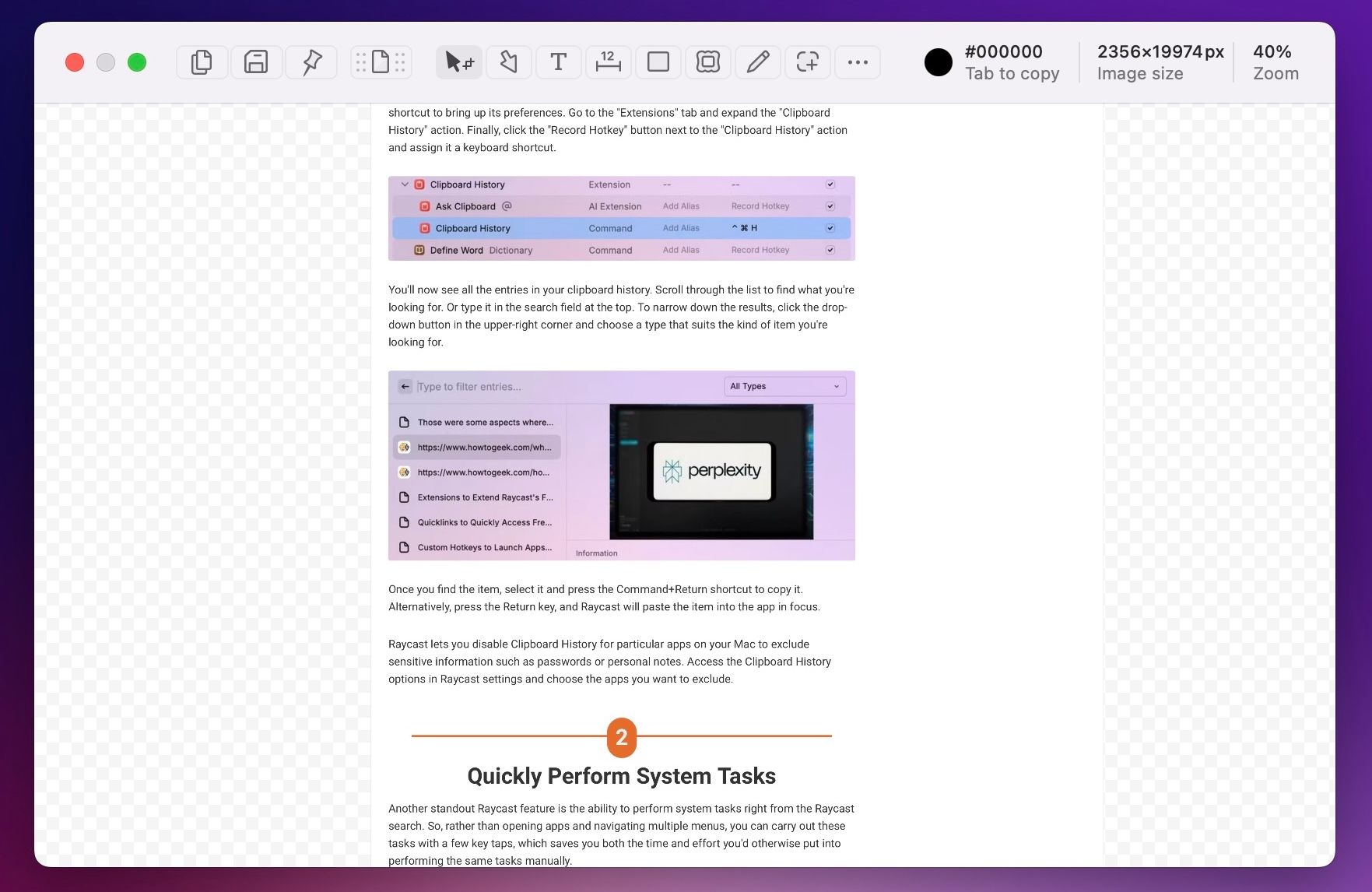 12

#000000
Tab to copy

2356×19974 px
Image size

40%
Zoom

shortcut to bring up its preferences. Go to the "Extensions" tab and expand the "Clipboard History" action. Finally, click the "Record Hotkey" button next to the "Clipboard History" action and assign it a keyboard shortcut.

| Clipboard History | Extension | -- | -- |
|---|---|---|---|
| Ask Clipboard @ | AI Extension | Add Alias | Record Hotkey |
| Clipboard History | Command | Add Alias | ^ ⌘ H |
| Define Word Dictionary | Command | Add Alias | Record Hotkey |

You'll now see all the entries in your clipboard history. Scroll through the list to find what you're looking for. Or type it in the search field at the top. To narrow down the results, click the drop-down button in the upper-right corner and choose a type that suits the kind of item you're looking for.

Type to filter entries...
All Types
Those were some aspects where...
https://www.howtogeek.com/wh...
https://www.howtogeek.com/ho...
Extensions to Extend Raycast's F...
Quicklinks to Quickly Access Fre...
Custom Hotkeys to Launch Apps...
perplexity
Information

Once you find the item, select it and press the Command+Return shortcut to copy it. Alternatively, press the Return key, and Raycast will paste the item into the app in focus.

Raycast lets you disable Clipboard History for particular apps on your Mac to exclude sensitive information such as passwords or personal notes. Access the Clipboard History options in Raycast settings and choose the apps you want to exclude.

2

Quickly Perform System Tasks

Another standout Raycast feature is the ability to perform system tasks right from the Raycast search. So, rather than opening apps and navigating multiple menus, you can carry out these tasks with a few key taps, which saves you both the time and effort you'd otherwise put into performing the same tasks manually.