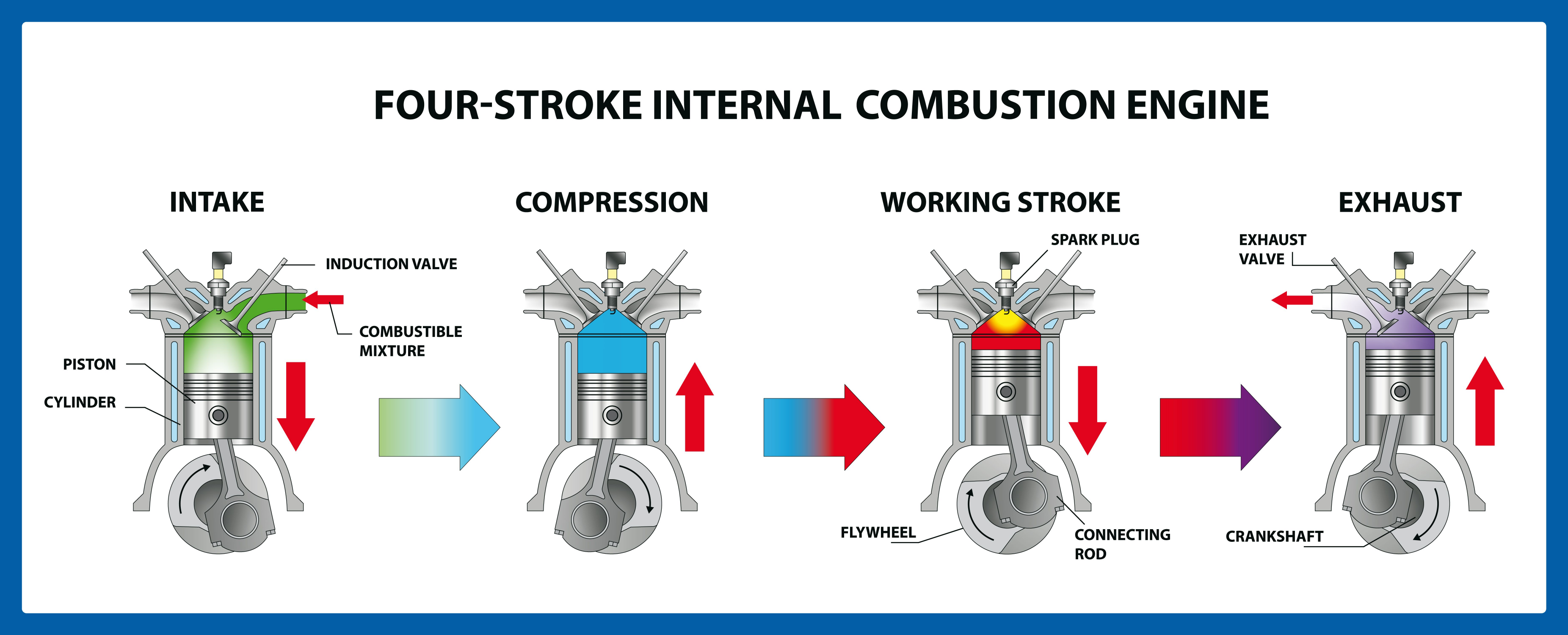 FOUR-STROKE INTERNAL COMBUSTION ENGINE

INTAKE

INDUCTION VALVE

COMBUSTIBLE MIXTURE

PISTON

CYLINDER

COMPRESSION

WORKING STROKE

SPARK PLUG

FLYWHEEL

CONNECTING ROD

EXHAUST

EXHAUST VALVE

CRANKSHAFT